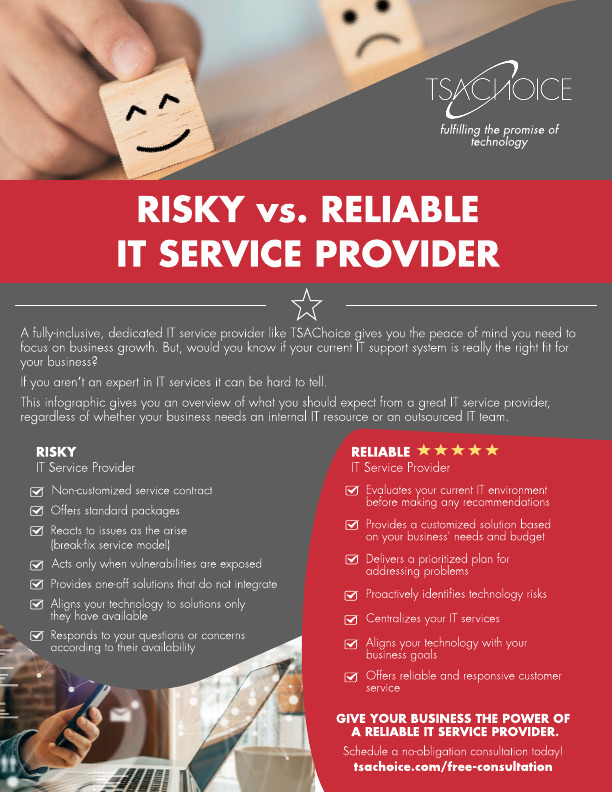 TSACHOICE
fulfilling the promise of technology

RISKY vs. RELIABLE IT SERVICE PROVIDER

A fully-inclusive, dedicated IT service provider like TSAChoice gives you the peace of mind you need to focus on business growth. But, would you know if your current IT support system is really the right fit for your business?

If you aren't an expert in IT services it can be hard to tell.

This infographic gives you an overview of what you should expect from a great IT service provider, regardless of whether your business needs an internal IT resource or an outsourced IT team.

RISKY
IT Service Provider

Non-customized service contract
Offers standard packages
Reacts to issues as the arise (break-fix service model)
Acts only when vulnerabilities are exposed
Provides one-off solutions that do not integrate
Aligns your technology to solutions only they have available
Responds to your questions or concerns according to their availability

RELIABLE ★★★★★
IT Service Provider

Evaluates your current IT environment before making any recommendations
Provides a customized solution based on your business' needs and budget
Delivers a prioritized plan for addressing problems
Proactively identifies technology risks
Centralizes your IT services
Aligns your technology with your business goals
Offers reliable and responsive customer service

GIVE YOUR BUSINESS THE POWER OF A RELIABLE IT SERVICE PROVIDER.
Schedule a no-obligation consultation today!
tsachoice.com/free-consultation